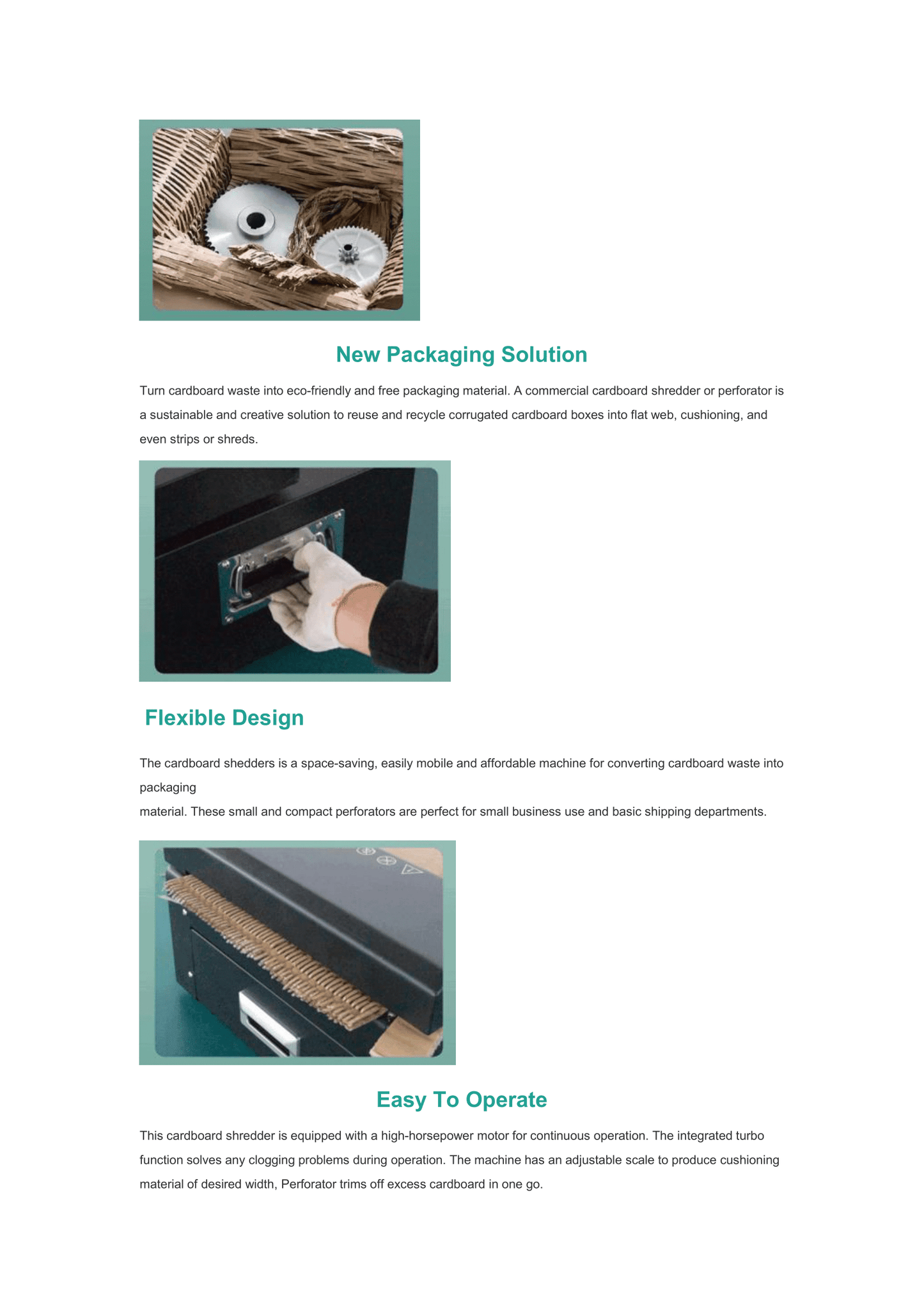 New Packaging Solution

Turn cardboard waste into eco-friendly and free packaging material. A commercial cardboard shredder or perforator is a sustainable and creative solution to reuse and recycle corrugated cardboard boxes into flat web, cushioning, and even strips or shreds.

Flexible Design

The cardboard shedders is a space-saving, easily mobile and affordable machine for converting cardboard waste into packaging
material. These small and compact perforators are perfect for small business use and basic shipping departments.

Easy To Operate

This cardboard shredder is equipped with a high-horsepower motor for continuous operation. The integrated turbo function solves any clogging problems during operation. The machine has an adjustable scale to produce cushioning material of desired width, Perforator trims off excess cardboard in one go.